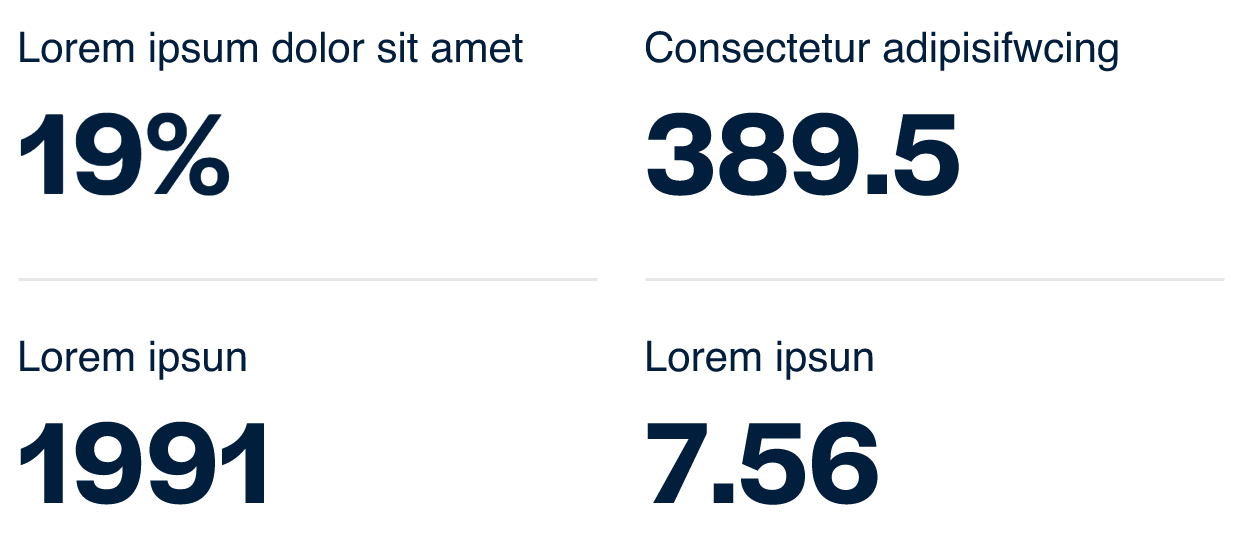 Lorem ipsum dolor sit amet

19%

Lorem ipsun

1991

Consectetur adipisifwcing

389.5

Lorem ipsun

7.56